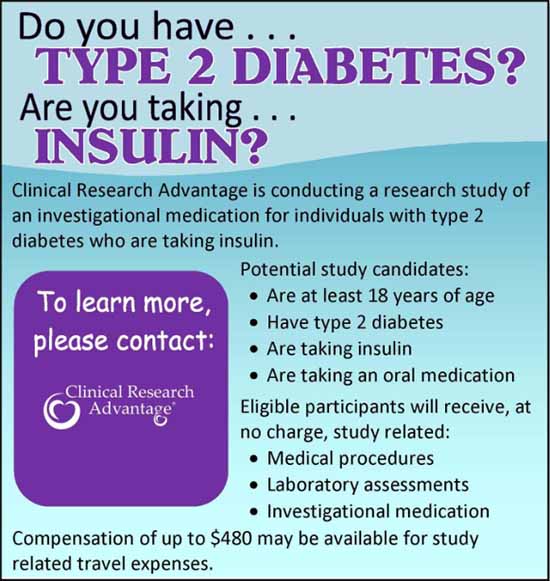 Do you have . . .
TYPE 2 DIABETES?
Are you taking . . .
INSULIN?

Clinical Research Advantage is conducting a research study of an investigational medication for individuals with type 2 diabetes who are taking insulin.

To learn more, please contact:

Clinical Research Advantage®

Potential study candidates:
• Are at least 18 years of age
• Have type 2 diabetes
• Are taking insulin
• Are taking an oral medication

Eligible participants will receive, at no charge, study related:
• Medical procedures
• Laboratory assessments
• Investigational medication

Compensation of up to $480 may be available for study related travel expenses.